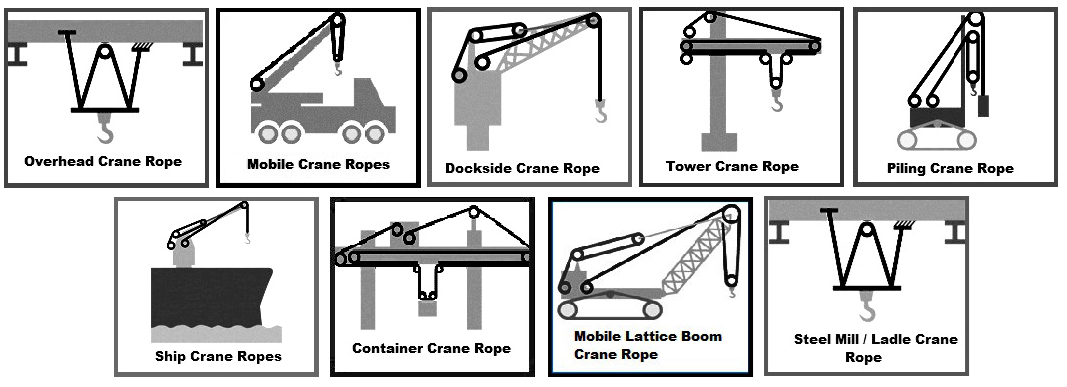 Overhead Crane Rope

Mobile Crane Ropes

Dockside Crane Rope

Tower Crane Rope

Piling Crane Rope

Ship Crane Ropes

Container Crane Rope

Mobile Lattice Boom Crane Rope

Steel Mill / Ladle Crane Rope